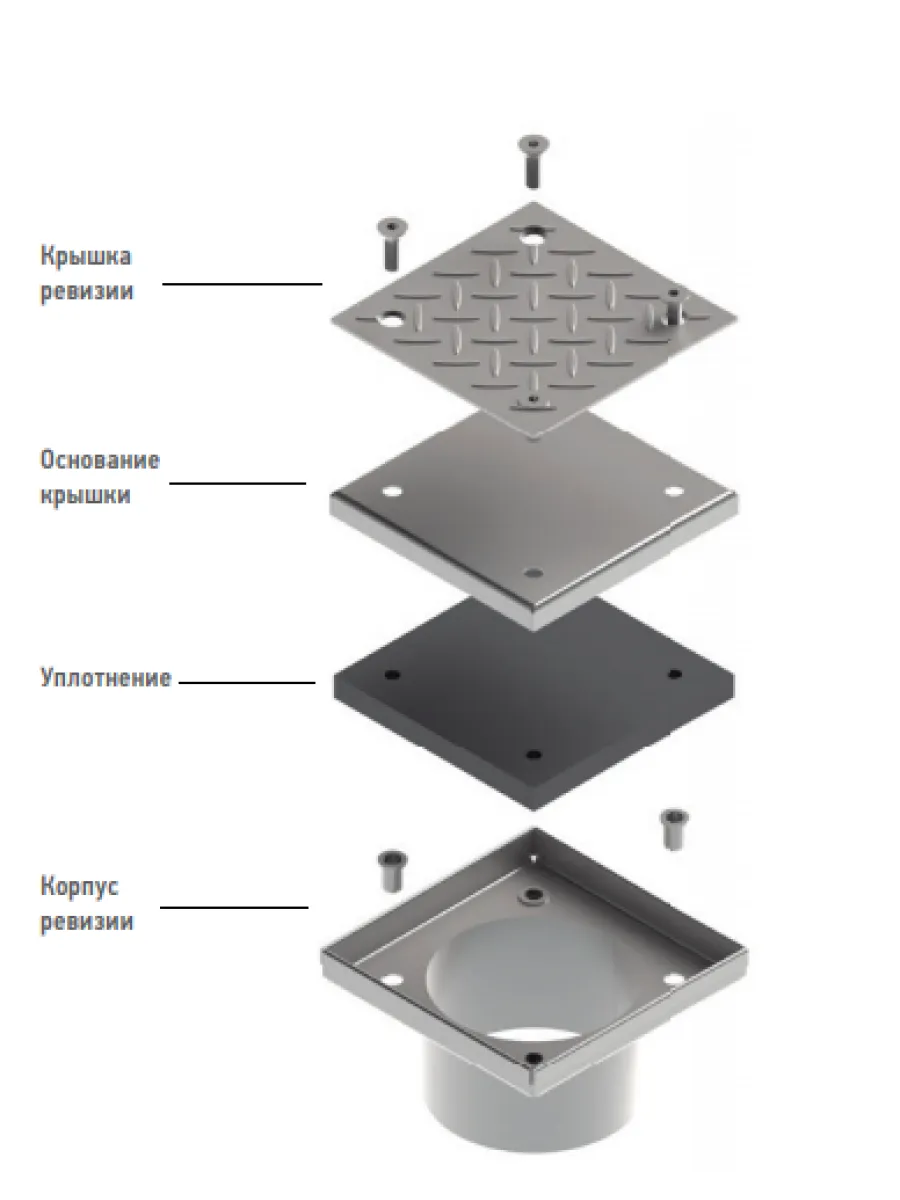 Крышка ревизии

Основание крышки

Уплотнение

Корпус ревизии